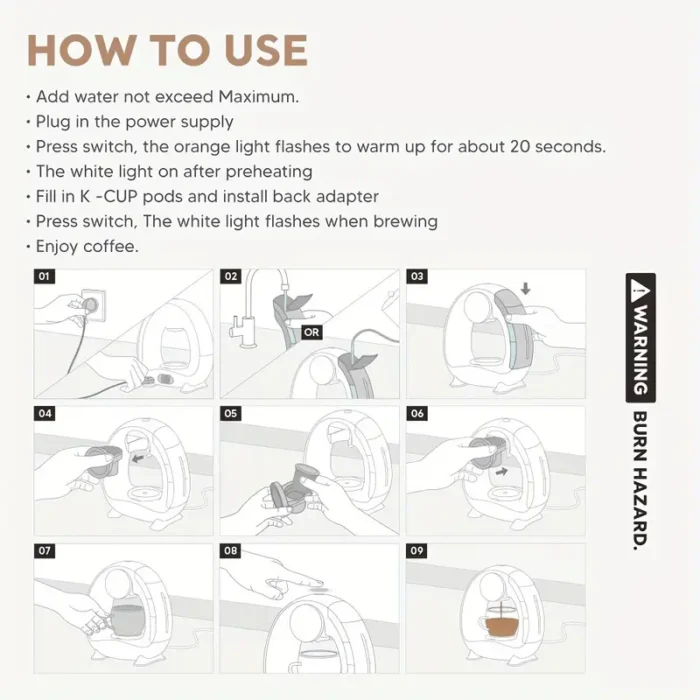 HOW TO USE

• Add water not exceed Maximum.
• Plug in the power supply
• Press switch, the orange light flashes to warm up for about 20 seconds.
• The white light on after preheating
• Fill in K -CUP pods and install back adapter
• Press switch, The white light flashes when brewing
• Enjoy coffee.

01

02

OR

03

04

05

06

07

08

09

WARNING

BURN HAZARD.